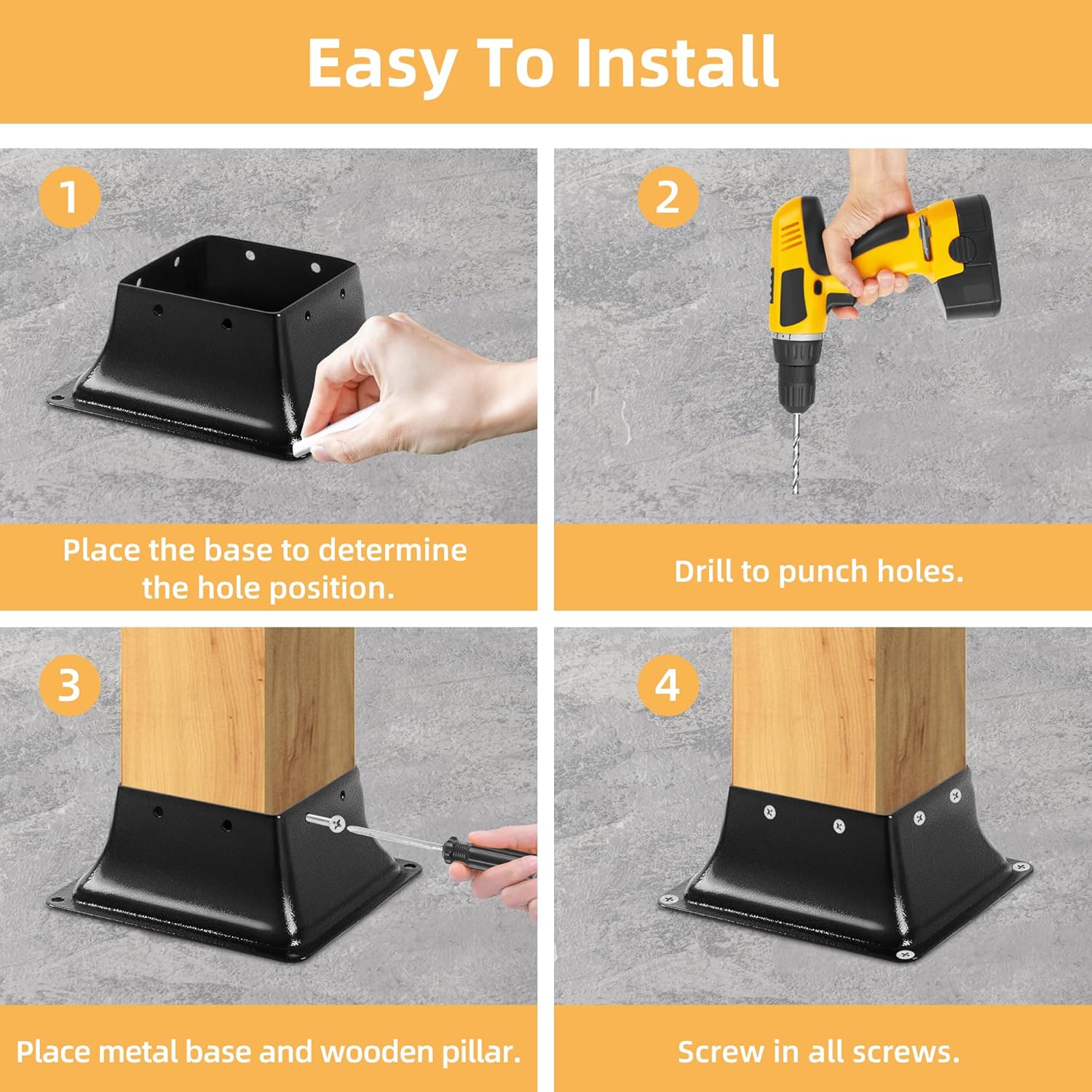 Easy To Install

1

Place the base to determine the hole position.

2

Drill to punch holes.

3

Place metal base and wooden pillar.

4

Screw in all screws.